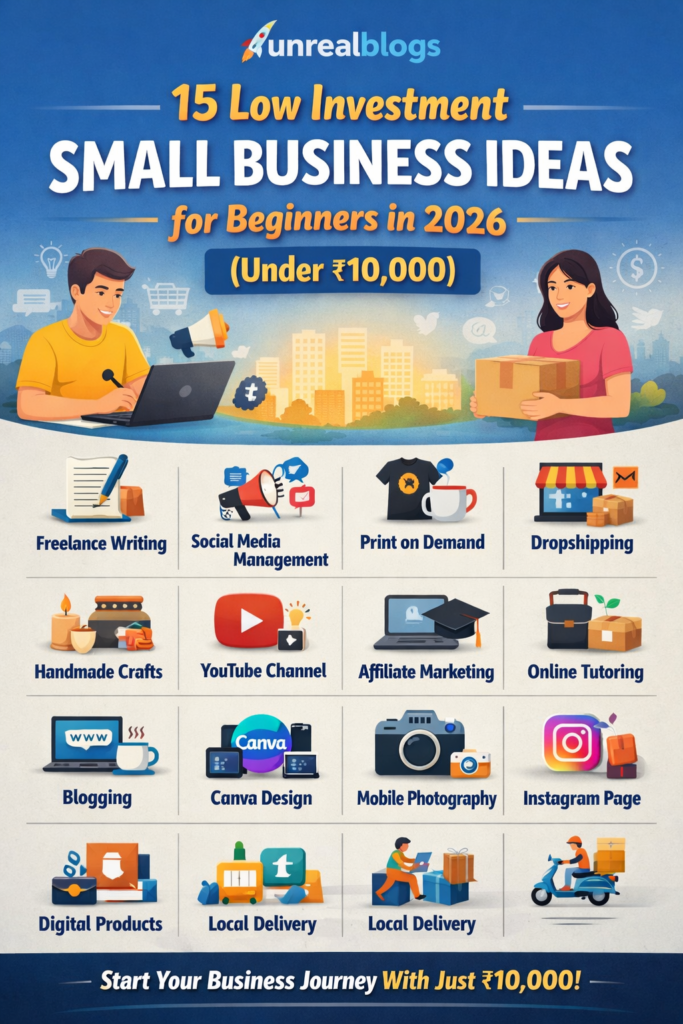 unrealblogs

15 Low Investment
SMALL BUSINESS IDEAS
for Beginners in 2026
(Under ₹10,000)

Freelance Writing
Social Media Management
Print on Demand
Dropshipping
Handmade Crafts
YouTube Channel
Affiliate Marketing
Online Tutoring
WWW
Blogging
Canva
Canva Design
Mobile Photography
Instagram Page
Digital Products
Local Delivery
Local Delivery

Start Your Business Journey With Just ₹10,000!